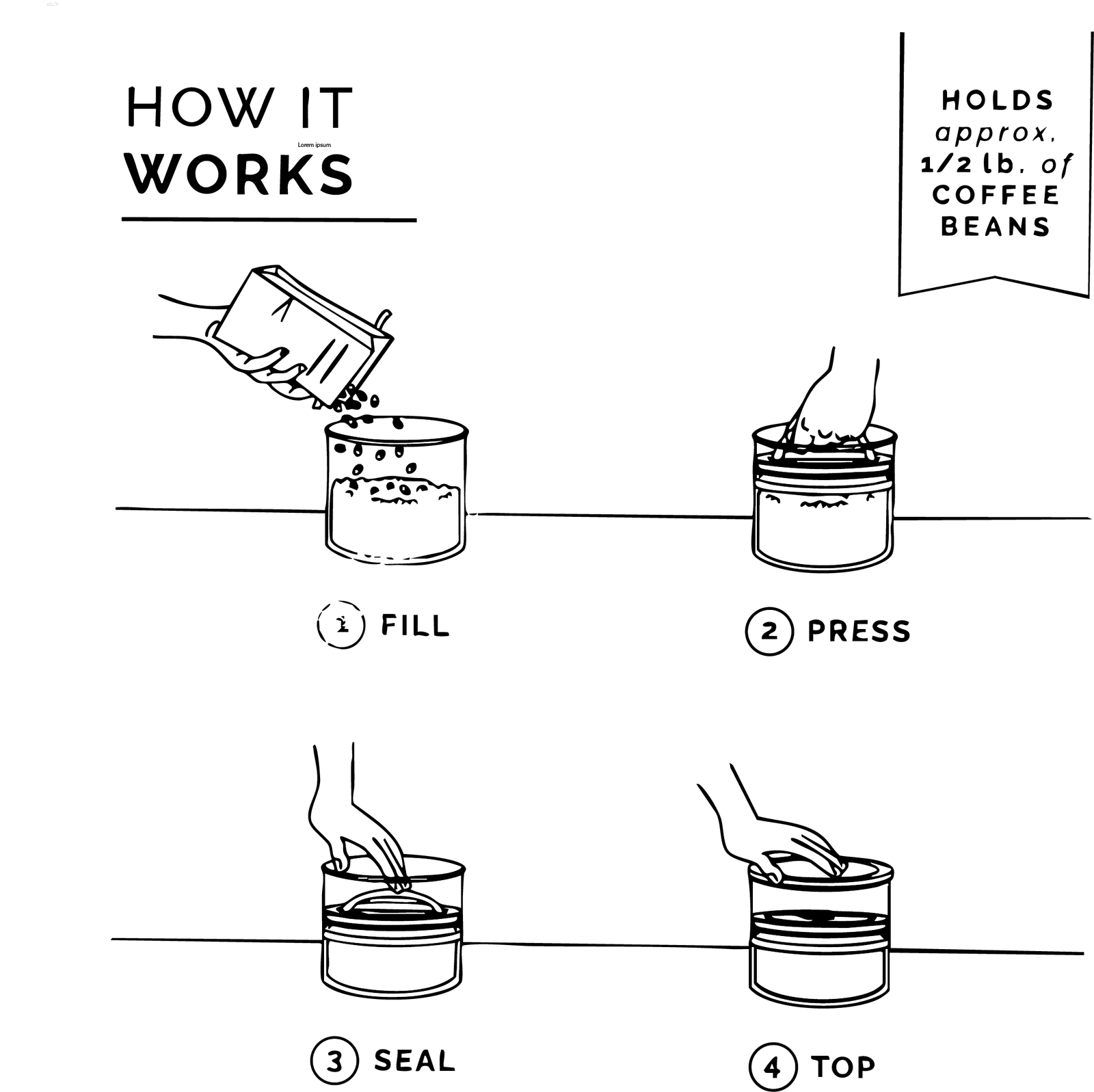 HOW IT
Lorem ipsum
WORKS

HOLDS approx. 1/2 lb. of COFFEE BEANS

1 FILL

2 PRESS

3 SEAL

4 TOP